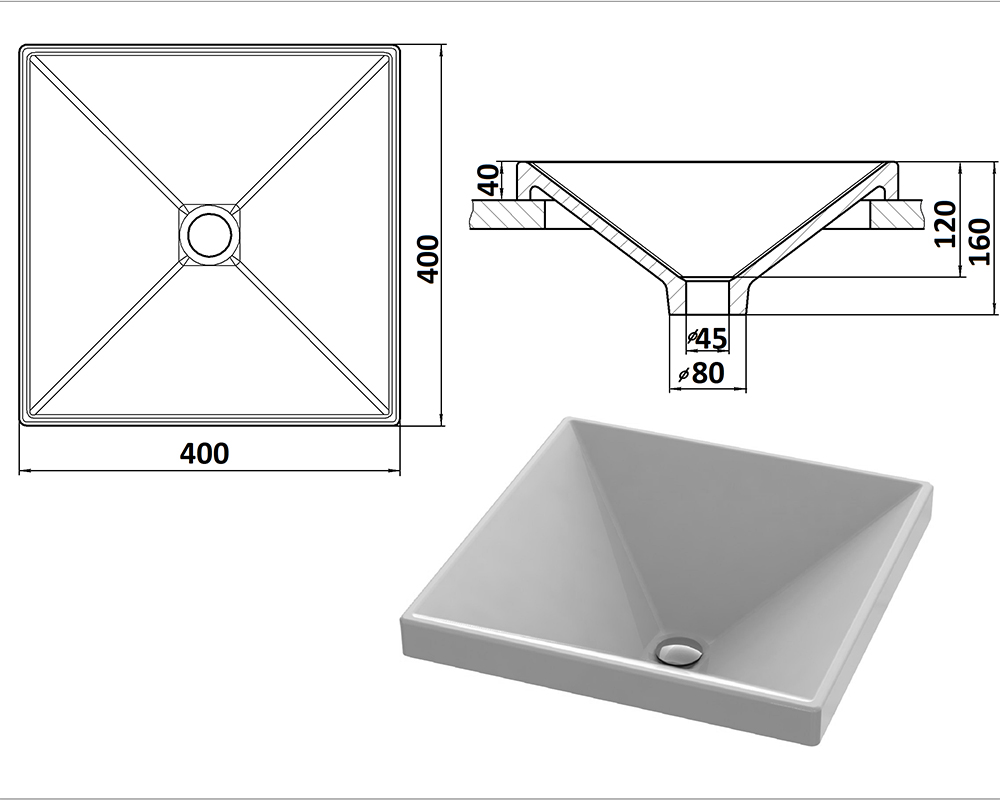 400

400

40

120

160

$\phi 45$

$\phi 80$