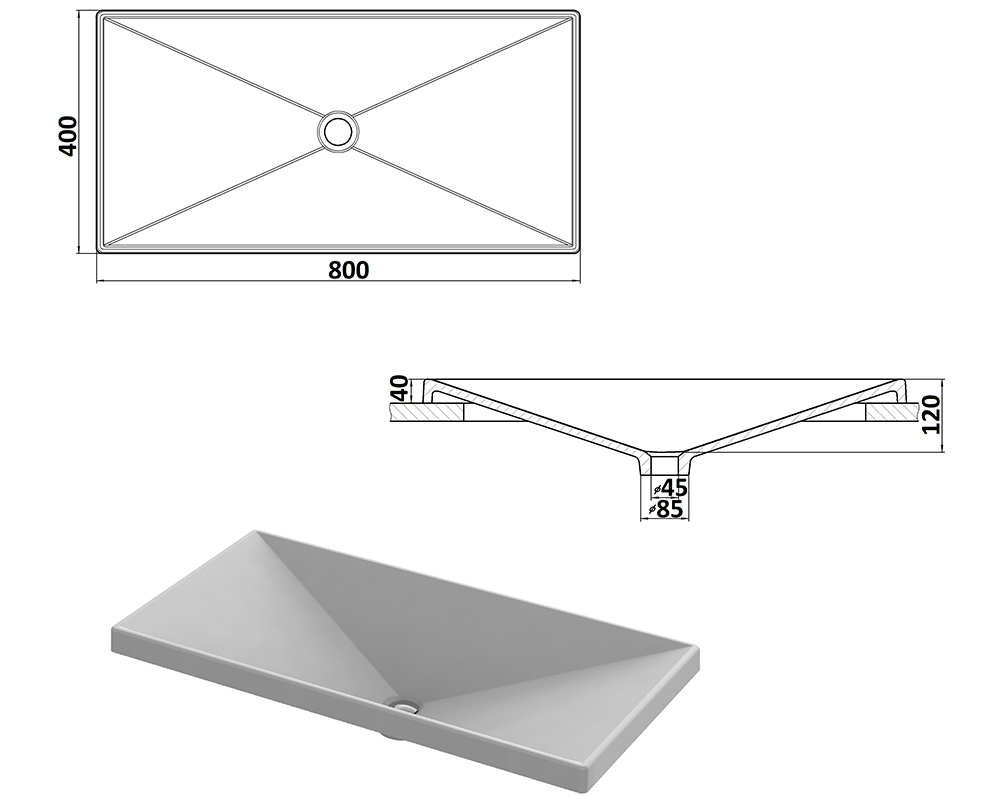 400
800
40
120
$\varnothing 45$
$\varnothing 85$